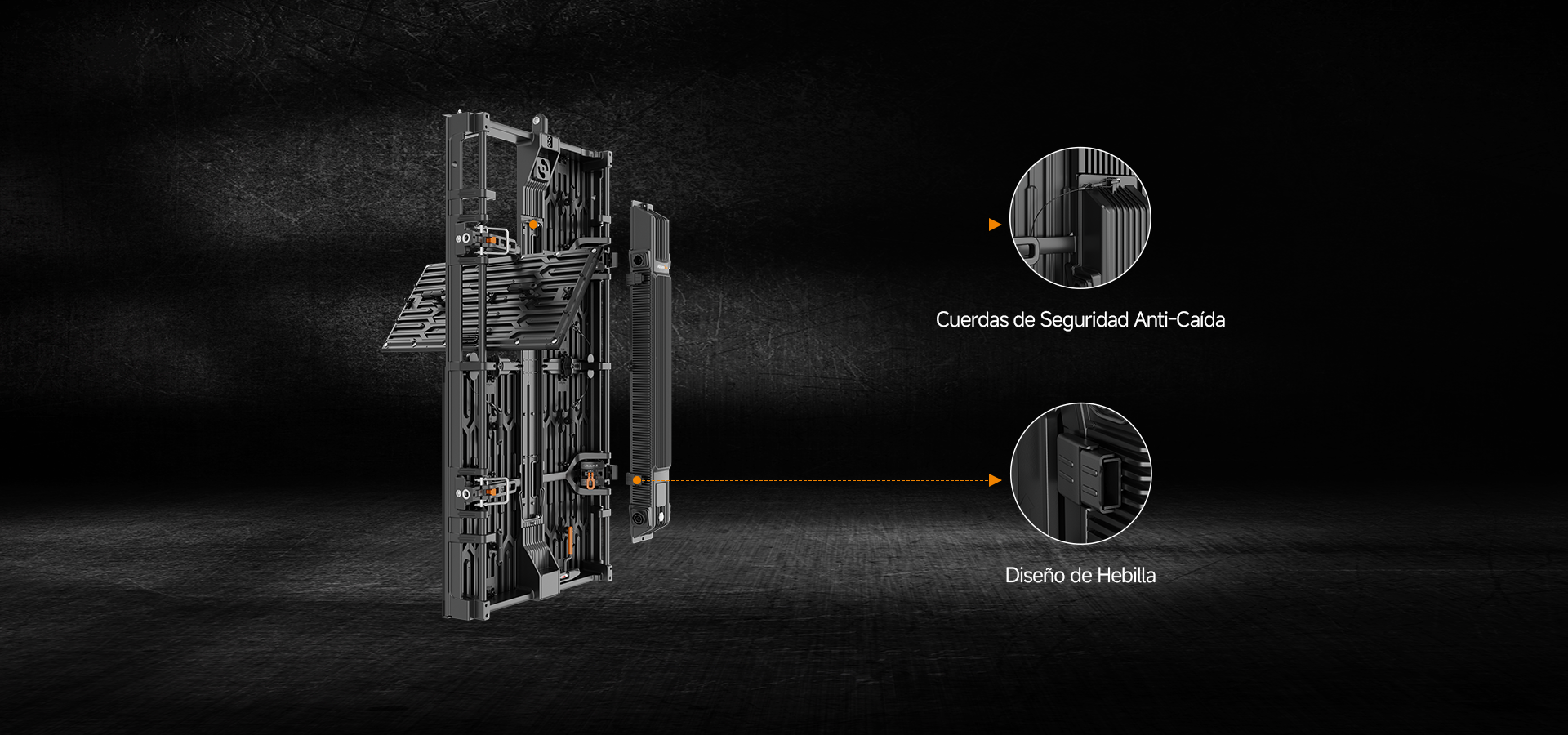 Cuerdas de Seguridad Anti-Caída

Diseño de Hebilla