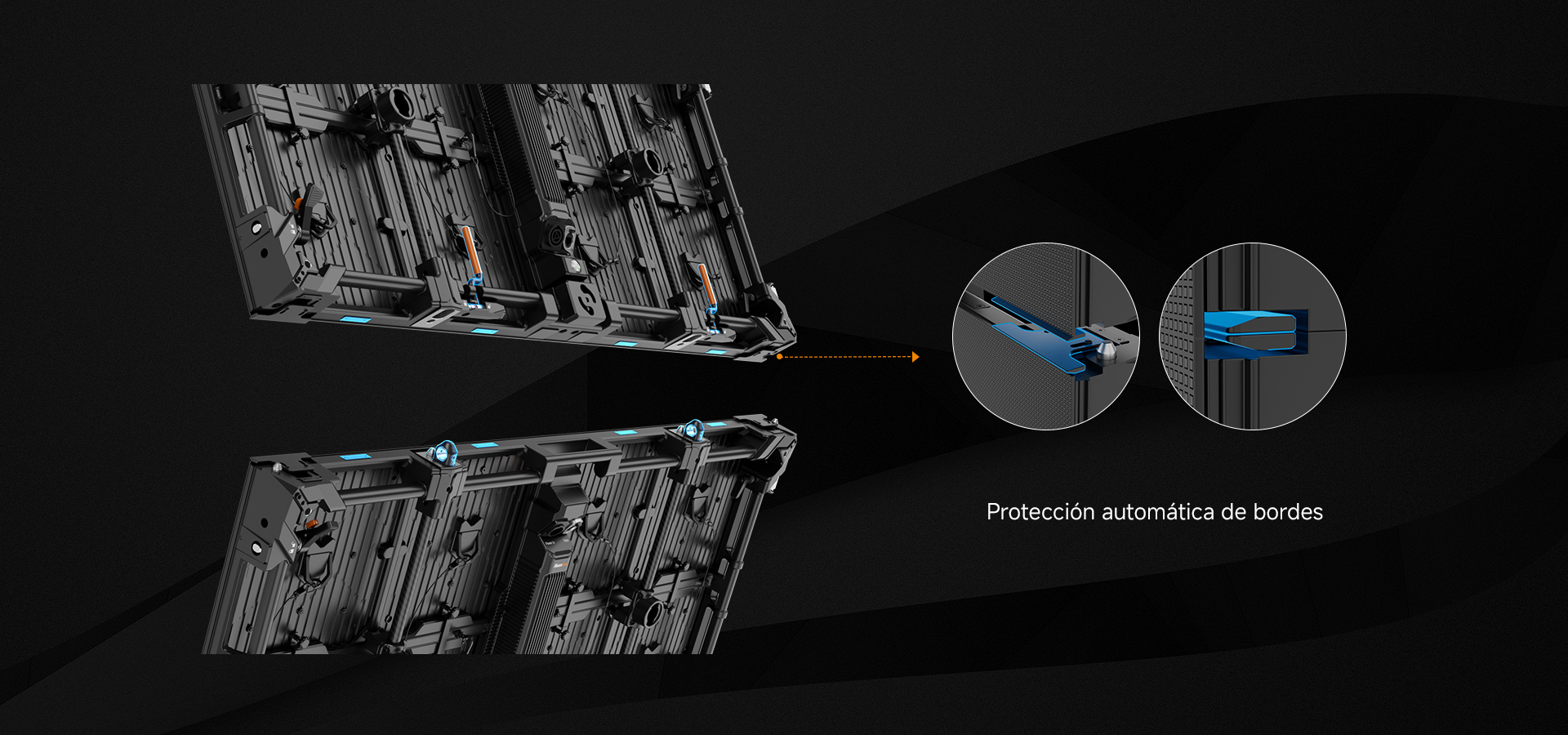 Protección automática de bordes